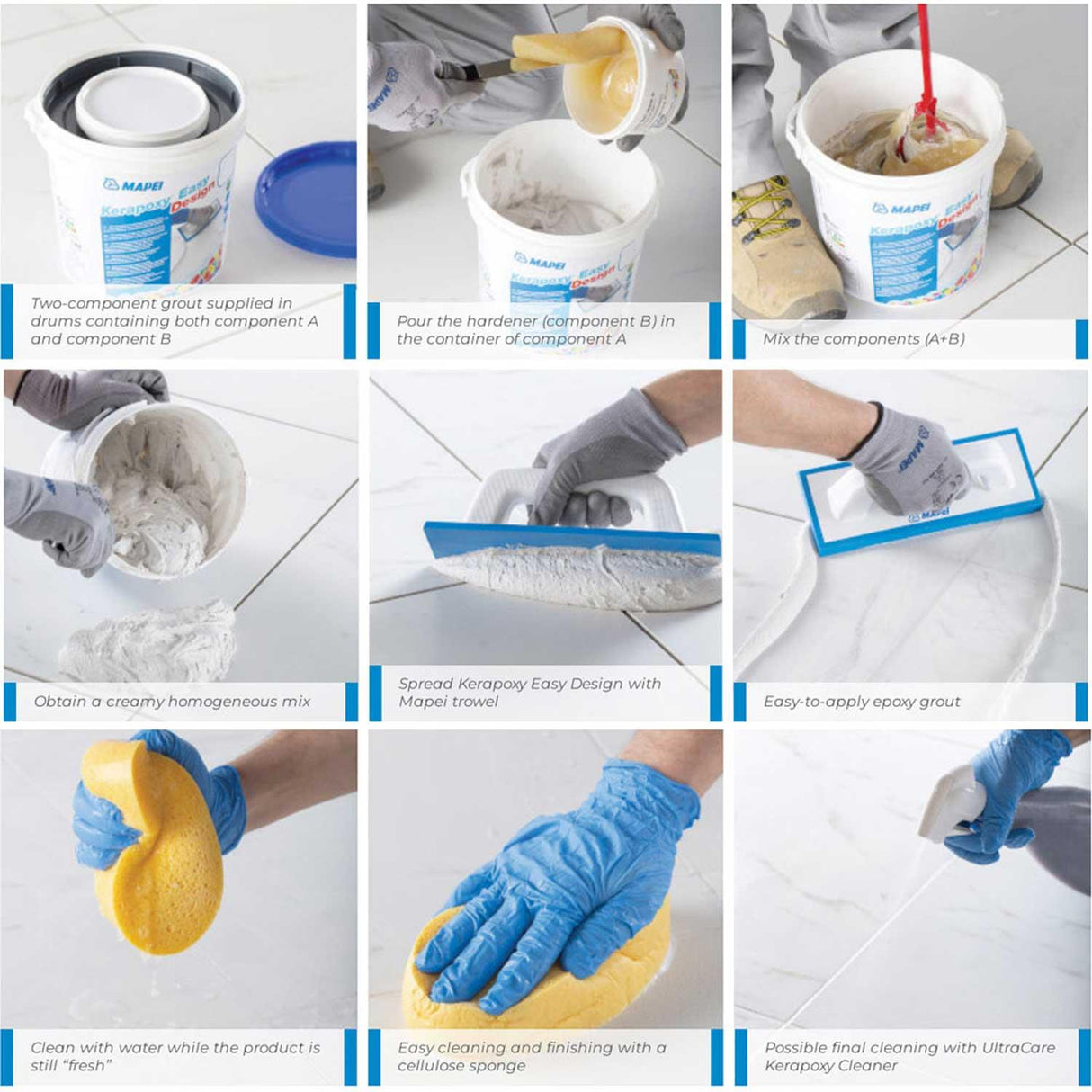 MAPEI
Kerapoxy Easy Design

Two-component grout supplied in drums containing both component A and component B

MAPEI
Kerapoxy Easy Design

Pour the hardener (component B) in the container of component A

MAPEI
Kerapoxy Easy Design

Mix the components (A+B)

Obtain a creamy homogeneous mix

Spread Kerapoxy Easy Design with Mapei trowel

MAPEI

MAPEI

Easy-to-apply epoxy grout

Clean with water while the product is still "fresh"

Easy cleaning and finishing with a cellulose sponge

Possible final cleaning with UltraCare Kerapoxy Cleaner